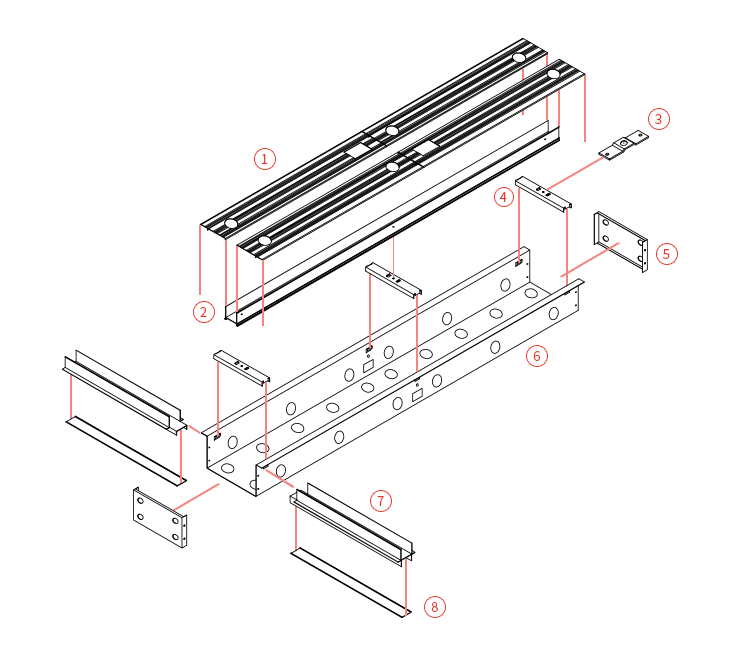 1
2
3
4
5
6
7
8